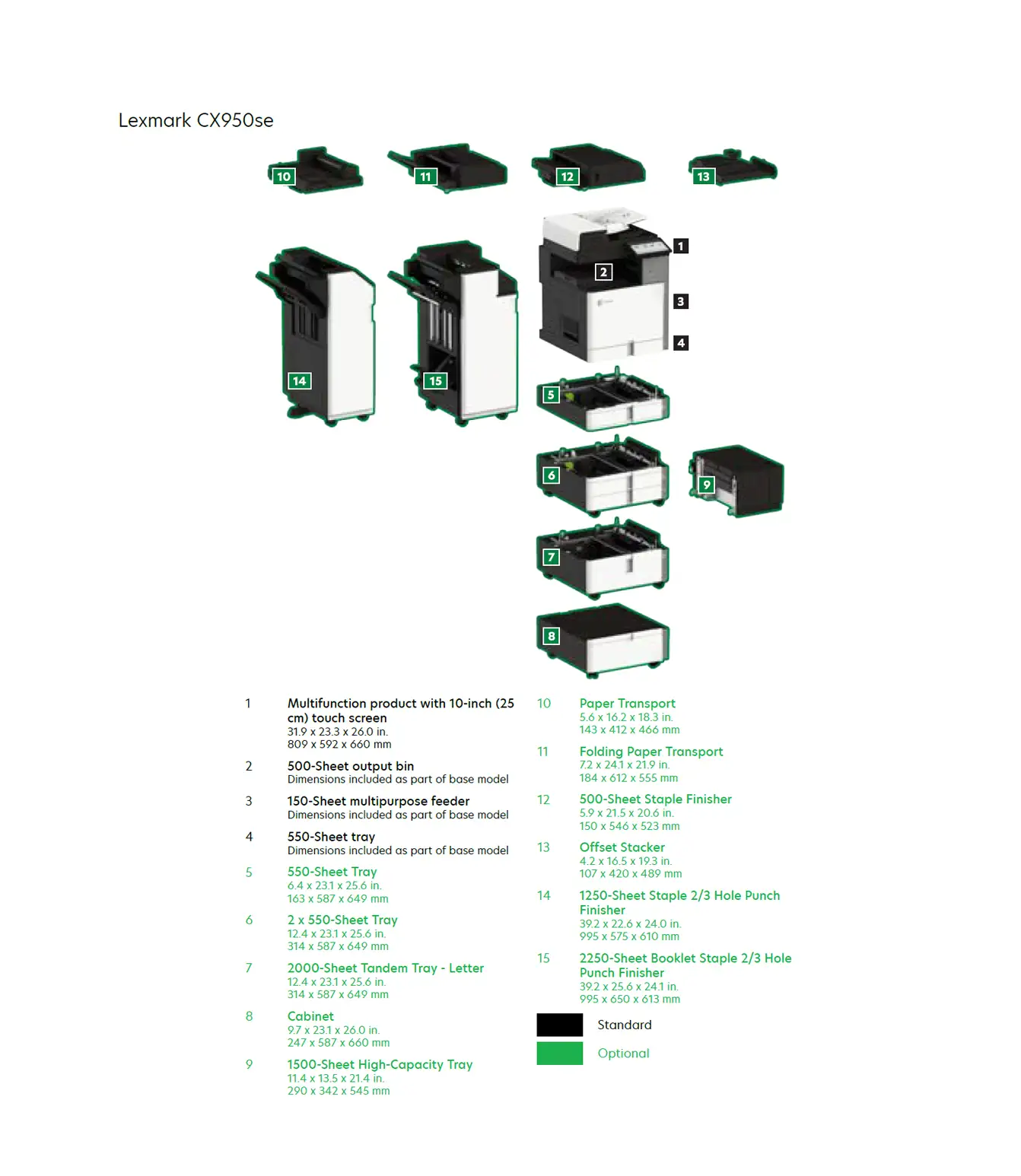 Lexmark CX950se

10 11 12 13

1
2
3
4

14 15

5
6
9
7
8

1 Multifunction product with 10-inch (25 cm) touch screen
31.9 x 23.3 x 26.0 in.
809 x 592 x 660 mm

2 500-Sheet output bin
Dimensions included as part of base model

3 150-Sheet multipurpose feeder
Dimensions included as part of base model

4 550-Sheet tray
Dimensions included as part of base model

5 550-Sheet Tray
6.4 x 23.1 x 25.6 in.
163 x 587 x 649 mm

6 2 x 550-Sheet Tray
12.4 x 23.1 x 25.6 in.
314 x 587 x 649 mm

7 2000-Sheet Tandem Tray - Letter
12.4 x 23.1 x 25.6 in.
314 x 587 x 649 mm

8 Cabinet
9.7 x 23.1 x 26.0 in.
247 x 587 x 660 mm

9 1500-Sheet High-Capacity Tray
11.4 x 13.5 x 21.4 in.
290 x 342 x 545 mm

10 Paper Transport
5.6 x 16.2 x 18.3 in.
143 x 412 x 466 mm

11 Folding Paper Transport
7.2 x 24.1 x 21.9 in.
184 x 612 x 555 mm

12 500-Sheet Staple Finisher
5.9 x 21.5 x 20.6 in.
150 x 546 x 523 mm

13 Offset Stacker
4.2 x 16.5 x 19.3 in.
107 x 420 x 489 mm

14 1250-Sheet Staple 2/3 Hole Punch Finisher
39.2 x 22.6 x 24.0 in.
995 x 575 x 610 mm

15 2250-Sheet Booklet Staple 2/3 Hole Punch Finisher
39.2 x 25.6 x 24.1 in.
995 x 650 x 613 mm

Standard

Optional