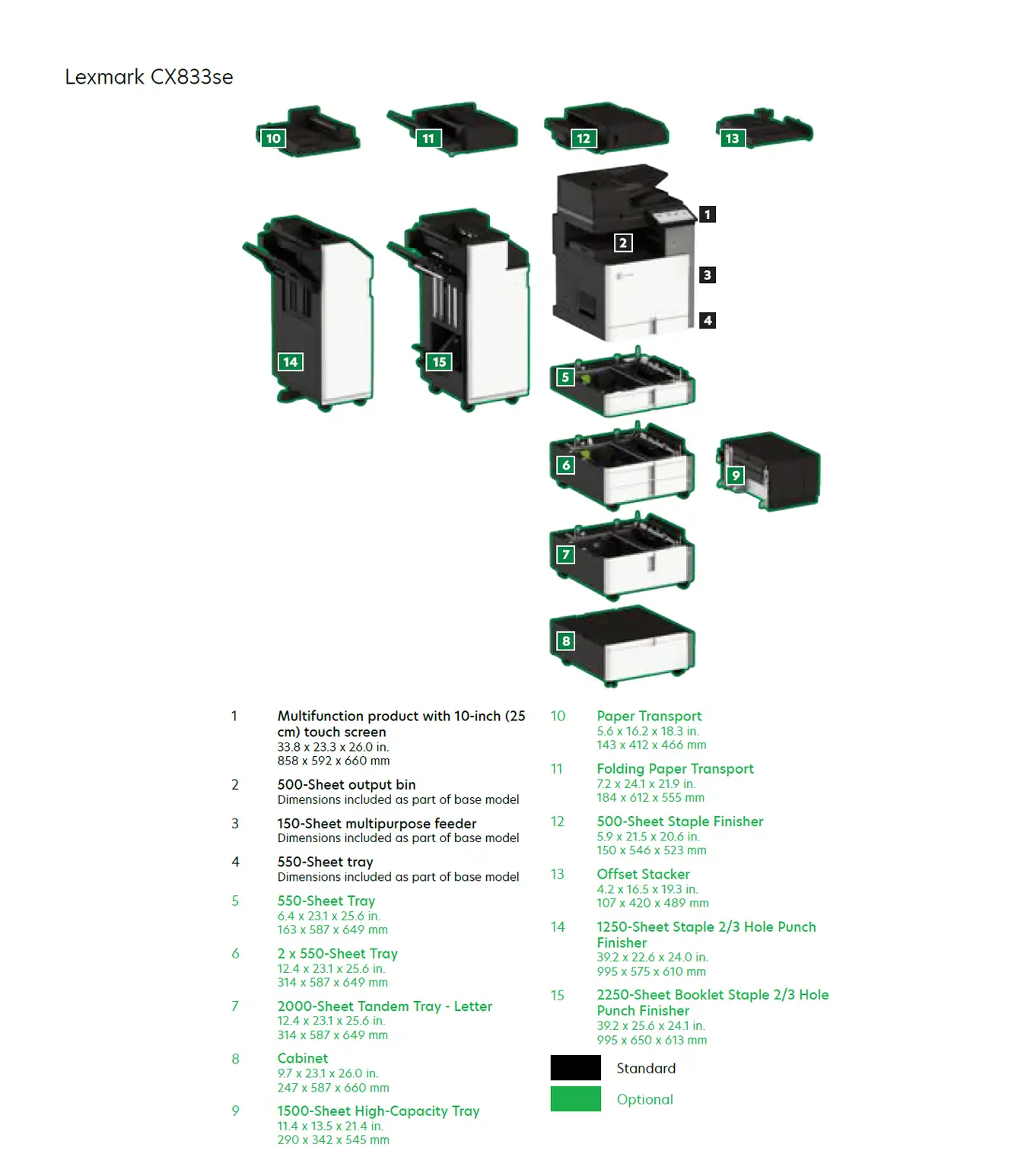 Lexmark CX833se

10
11
12
13
1
2
3
4
14
15
5
6
9
7
8

1 Multifunction product with 10-inch (25 cm) touch screen
33.8 x 23.3 x 26.0 in.
858 x 592 x 660 mm

2 500-Sheet output bin
Dimensions included as part of base model

3 150-Sheet multipurpose feeder
Dimensions included as part of base model

4 550-Sheet tray
Dimensions included as part of base model

5 550-Sheet Tray
6.4 x 23.1 x 25.6 in.
163 x 587 x 649 mm

6 2 x 550-Sheet Tray
12.4 x 23.1 x 25.6 in.
314 x 587 x 649 mm

7 2000-Sheet Tandem Tray - Letter
12.4 x 23.1 x 25.6 in.
314 x 587 x 649 mm

8 Cabinet
9.7 x 23.1 x 26.0 in.
247 x 587 x 660 mm

9 1500-Sheet High-Capacity Tray
11.4 x 13.5 x 21.4 in.
290 x 342 x 545 mm

10 Paper Transport
5.6 x 16.2 x 18.3 in.
143 x 412 x 466 mm

11 Folding Paper Transport
7.2 x 24.1 x 21.9 in.
184 x 612 x 555 mm

12 500-Sheet Staple Finisher
5.9 x 21.5 x 20.6 in.
150 x 546 x 523 mm

13 Offset Stacker
4.2 x 16.5 x 19.3 in.
107 x 420 x 489 mm

14 1250-Sheet Staple 2/3 Hole Punch Finisher
39.2 x 22.6 x 24.0 in.
995 x 575 x 610 mm

15 2250-Sheet Booklet Staple 2/3 Hole Punch Finisher
39.2 x 25.6 x 24.1 in.
995 x 650 x 613 mm

Standard
Optional